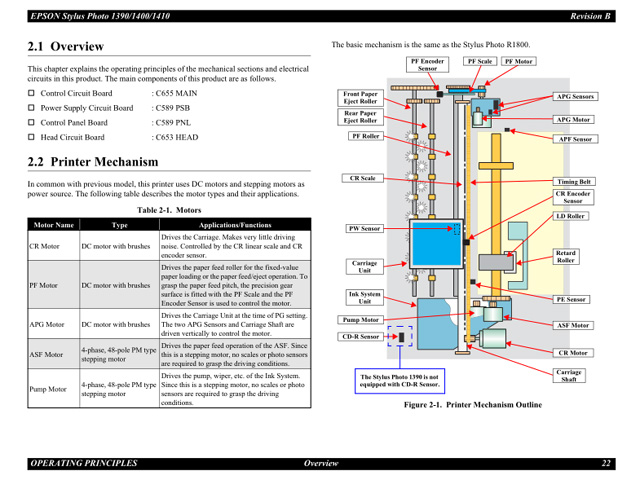 EPSON Stylus Photo 1390/1400/1410 Revision B

2.1 Overview

This chapter explains the operating principles of the mechanical sections and electrical circuits in this product. The main components of this product are as follows.

☐ Control Circuit Board : C655 MAIN
☐ Power Supply Circuit Board : C589 PSB
☐ Control Panel Board : C589 PNL
☐ Head Circuit Board : C653 HEAD

2.2 Printer Mechanism

In common with previous model, this printer uses DC motors and stepping motors as power source. The following table describes the motor types and their applications.

Table 2-1. Motors

| Motor Name | Type | Applications/Functions |
|---|---|---|
| CR Motor | DC motor with brushes | Drives the Carriage. Makes very little driving noise. Controlled by the CR linear scale and CR encoder sensor. |
| PF Motor | DC motor with brushes | Drives the paper feed roller for the fixed-value paper loading or the paper feed/eject operation. To grasp the paper feed pitch, the precision gear surface is fitted with the PF Scale and the PF Encoder Sensor is used to control the motor. |
| APG Motor | DC motor with brushes | Drives the Carriage Unit at the time of PG setting. The two APG Sensors and Carriage Shaft are driven vertically to control the motor. |
| ASF Motor | 4-phase, 48-pole PM type stepping motor | Drives the paper feed operation of the ASF. Since this is a stepping motor, no scales or photo sensors are required to grasp the driving conditions. |
| Pump Motor | 4-phase, 48-pole PM type stepping motor | Drives the pump, wiper, etc. of the Ink System. Since this is a stepping motor, no scales or photo sensors are required to grasp the driving conditions. |

The basic mechanism is the same as the Stylus Photo R1800.

PF Encoder Sensor
PF Scale
PF Motor
Front Paper Eject Roller
Rear Paper Eject Roller
PF Roller
CR Scale
PW Sensor
Carriage Unit
Ink System Unit
Pump Motor
CD-R Sensor
APG Sensors
APG Motor
APF Sensor
Timing Belt
CR Encoder Sensor
LD Roller
Retard Roller
PE Sensor
ASF Motor
CR Motor
Carriage Shaft
The Stylus Photo 1390 is not equipped with CD-R Sensor.

Figure 2-1. Printer Mechanism Outline

OPERATING PRINCIPLES Overview 22